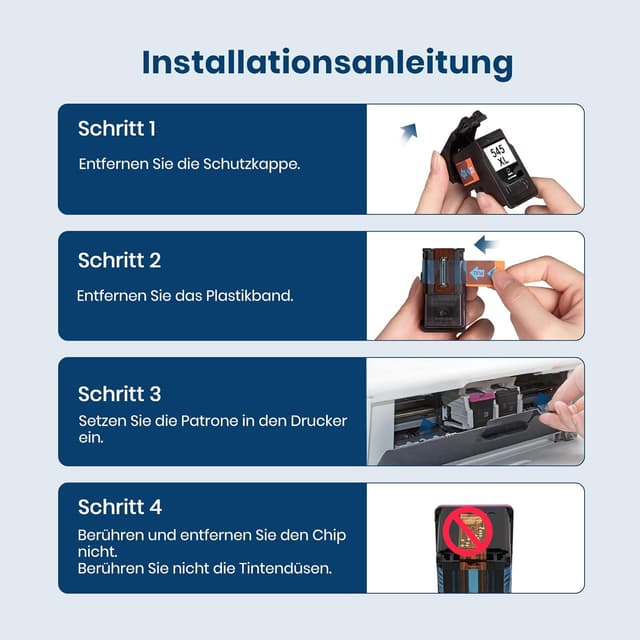 Installationsanleitung

Schritt 1

Entfernen Sie die Schutzkappe.

545 XL

Schritt 2

Entfernen Sie das Plastikband.

Schritt 3

Setzen Sie die Patrone in den Drucker ein.

Schritt 4

Berühren und entfernen Sie den Chip nicht.
Berühren Sie nicht die Tintendüsen.