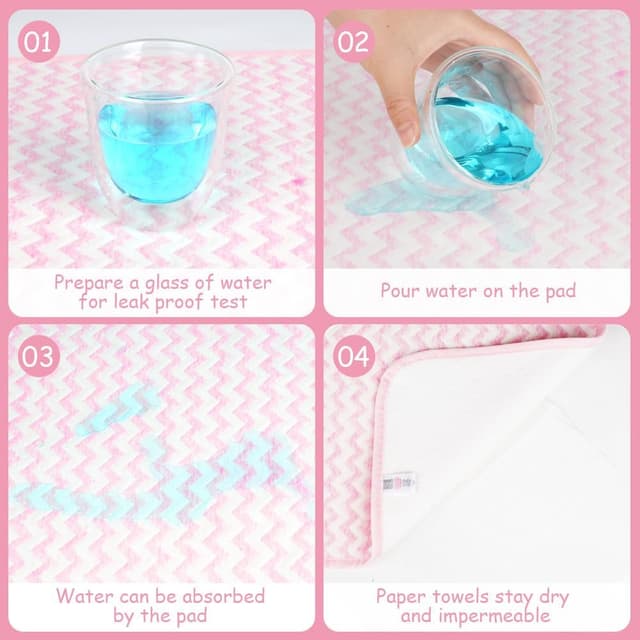 01

Prepare a glass of water for leak proof test

02

Pour water on the pad

03

Water can be absorbed by the pad

04

Paper towels stay dry and impermeable