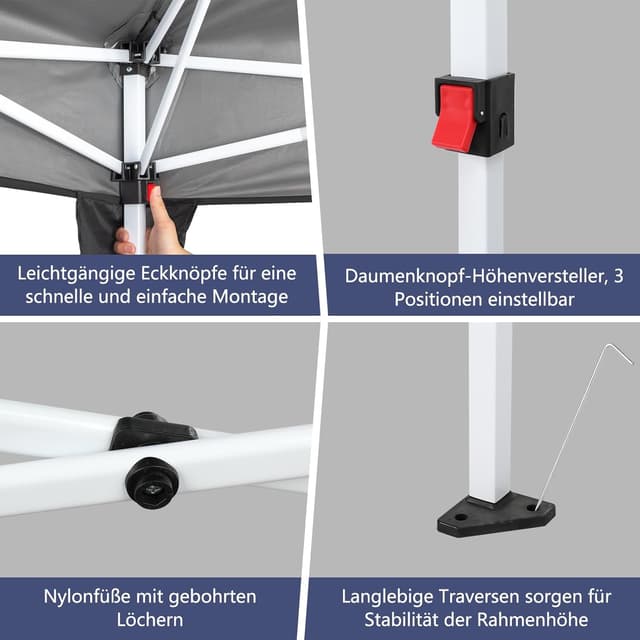 Leichtgängige Eckknöpfe für eine schnelle und einfache Montage

Daumenknopf-Höhenversteller, 3 Positionen einstellbar

Nylonfüße mit gebohrten Löchern

Langlebige Traversen sorgen für Stabilität der Rahmenhöhe