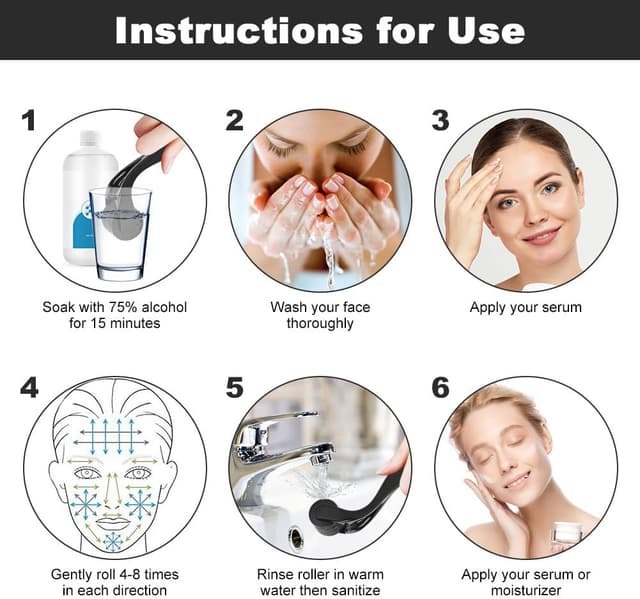 Instructions for Use

1

Soak with 75% alcohol for 15 minutes

2

Wash your face thoroughly

3

Apply your serum

4

Gently roll 4-8 times in each direction

5

Rinse roller in warm water then sanitize

6

Apply your serum or moisturizer