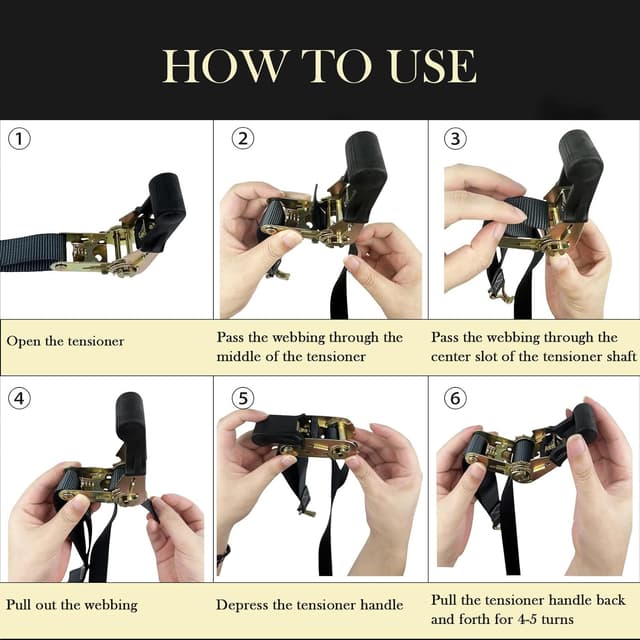 HOW TO USE

①

Open the tensioner

②

Pass the webbing through the middle of the tensioner

③

Pass the webbing through the center slot of the tensioner shaft

④

Pull out the webbing

⑤

Depress the tensioner handle

⑥

Pull the tensioner handle back and forth for 4-5 turns