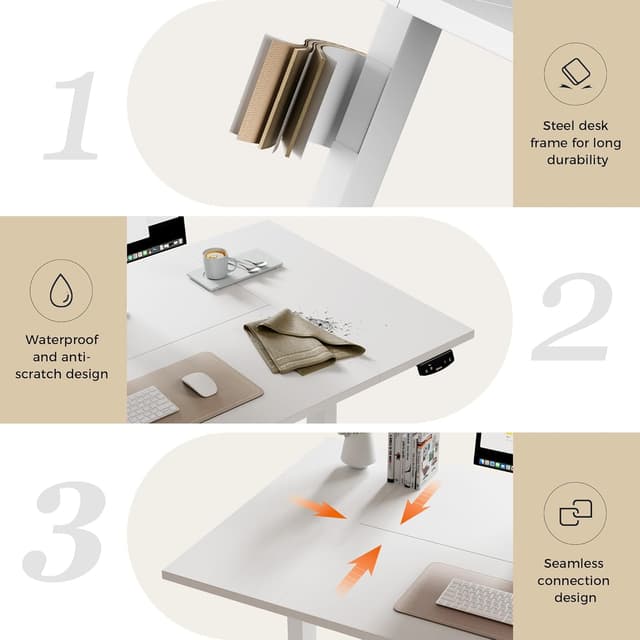 1

Steel desk frame for long durability

Waterproof and anti-scratch design

2

3

Seamless connection design