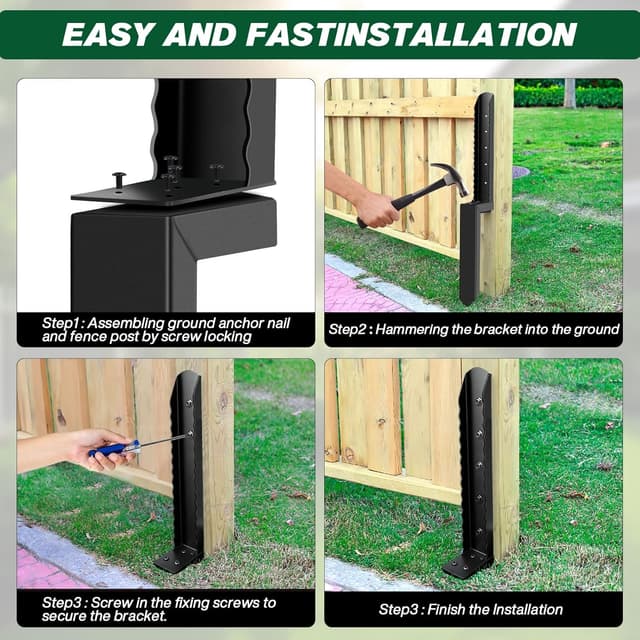 EASY AND FASTINSTALLATION

Step1 : Assembling ground anchor nail and fence post by screw locking

Step2 : Hammering the bracket into the ground

Step3 : Screw in the fixing screws to secure the bracket.

Step3 : Finish the Installation