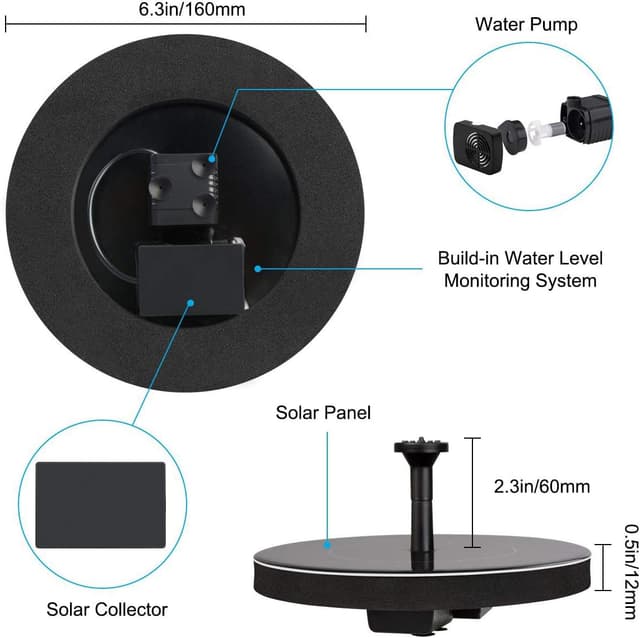 6.3in/160mm

Water Pump

Build-in Water Level Monitoring System

Solar Panel

2.3in/60mm

0.5in/12mm

Solar Collector