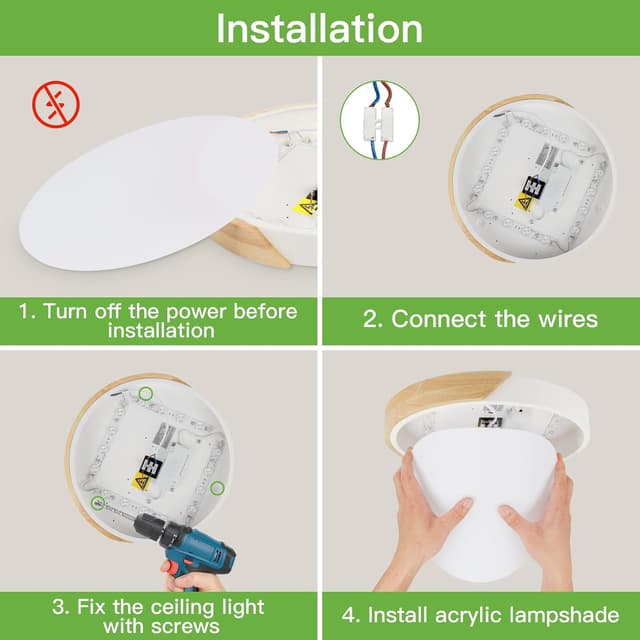 Installation

1. Turn off the power before installation

2. Connect the wires

3. Fix the ceiling light with screws

4. Install acrylic lampshade