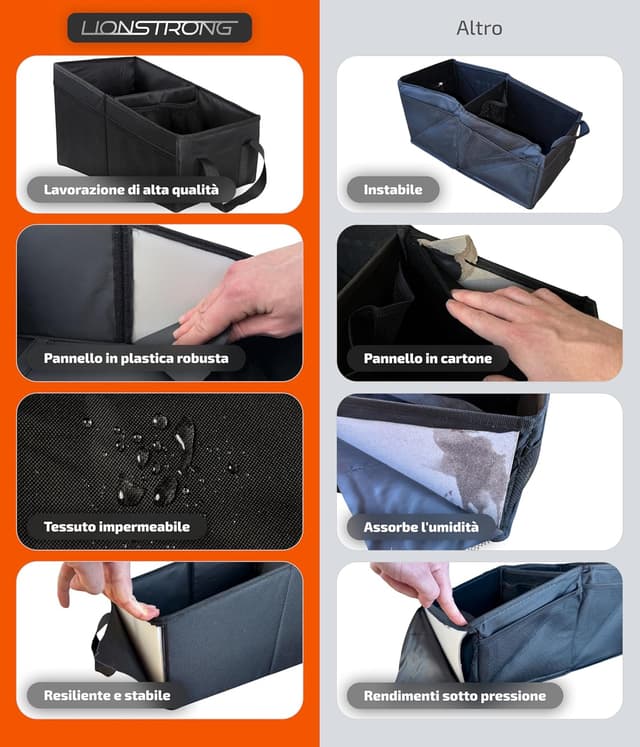 LIONSTRONG

Lavorazione di alta qualità

Pannello in plastica robusta

Tessuto impermeabile

Resiliente e stabile

Altro

Instabile

Pannello in cartone

Assorbe l'umidità

Rendimenti sotto pressione