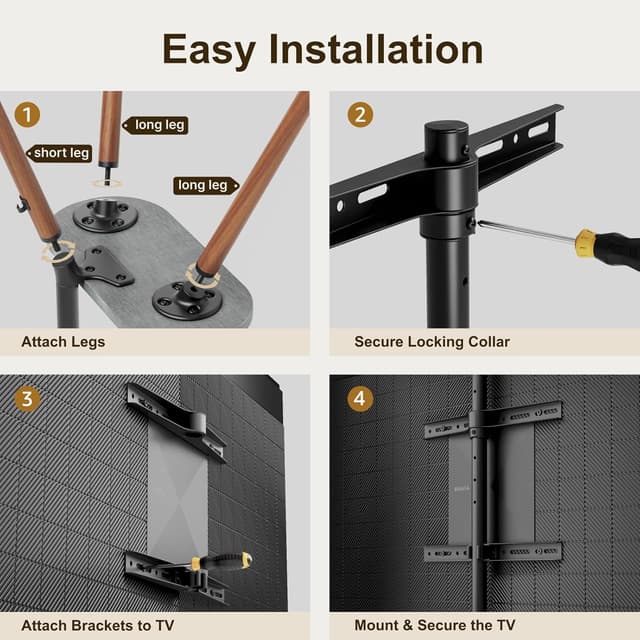 Easy Installation

1

long leg

short leg

long leg

Attach Legs

2

Secure Locking Collar

3

Attach Brackets to TV

4

Mount & Secure the TV