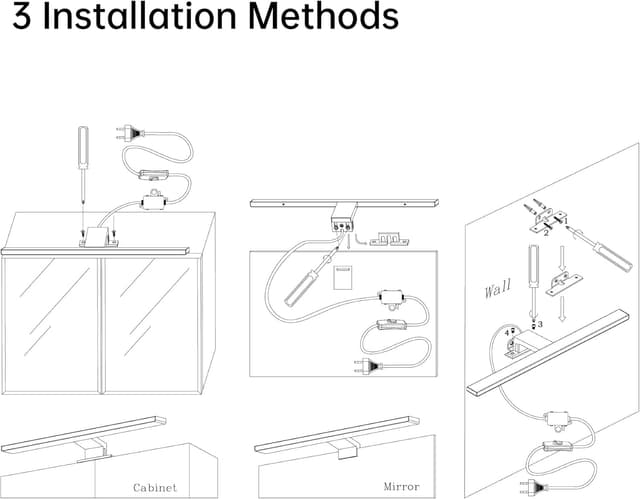 3 Installation Methods

1
2
Wall
3
4

Cabinet

Mirror