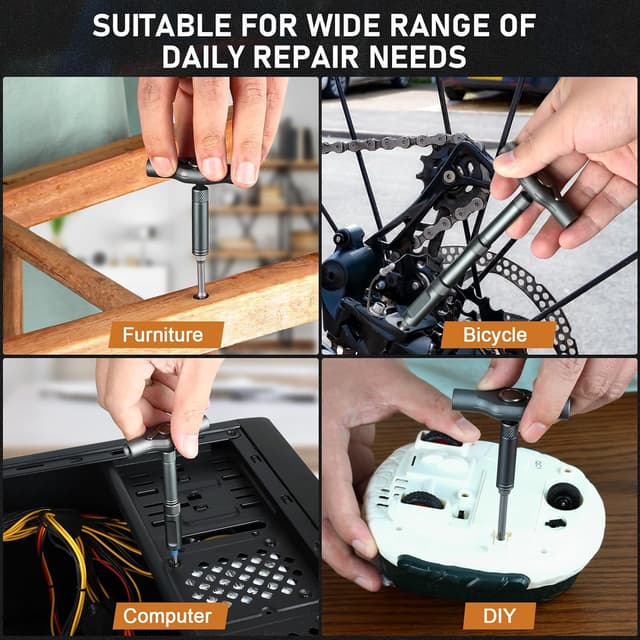 SUITABLE FOR WIDE RANGE OF DAILY REPAIR NEEDS

Furniture

Bicycle

Computer

DIY