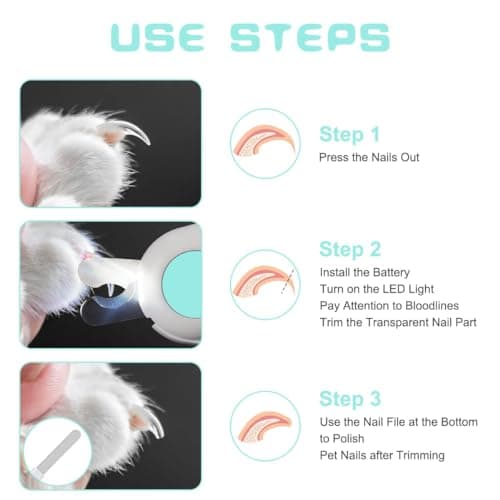 USE STEPS

Step 1
Press the Nails Out

Step 2
Install the Battery
Turn on the LED Light
Pay Attention to Bloodlines
Trim the Transparent Nail Part

Step 3
Use the Nail File at the Bottom to Polish
Pet Nails after Trimming