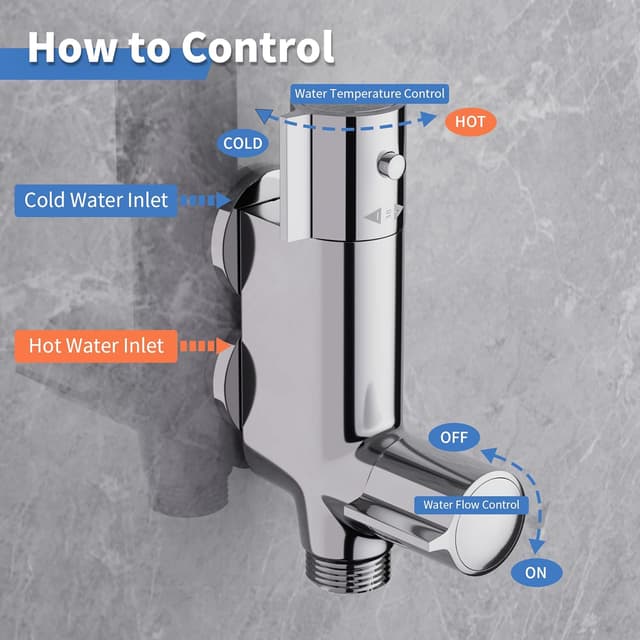 How to Control

Water Temperature Control

COLD

HOT

Cold Water Inlet

Hot Water Inlet

OFF

Water Flow Control

ON