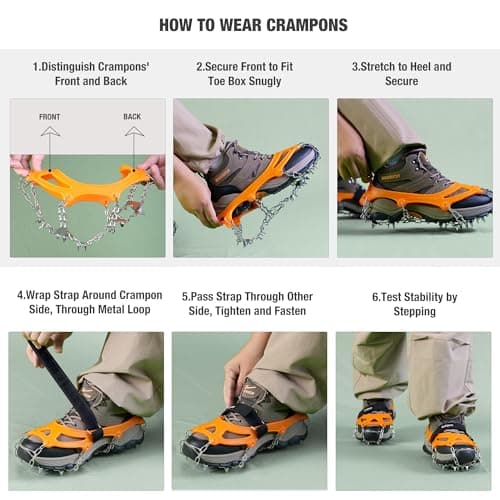 HOW TO WEAR CRAMPONS

1.Distinguish Crampons' Front and Back

FRONT

BACK

2.Secure Front to Fit Toe Box Snugly

3.Stretch to Heel and Secure

4.Wrap Strap Around Crampon Side, Through Metal Loop

5.Pass Strap Through Other Side, Tighten and Fasten

6.Test Stability by Stepping