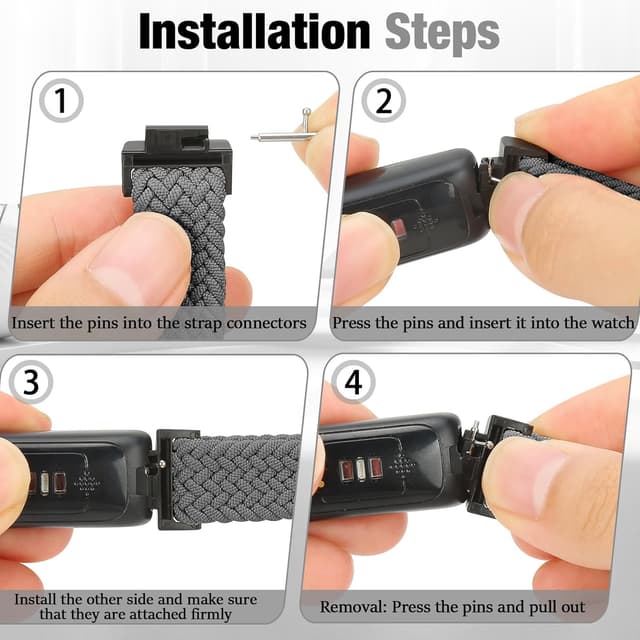 Installation Steps

1

Insert the pins into the strap connectors

2

Press the pins and insert it into the watch

3

Install the other side and make sure that they are attached firmly

4

Removal: Press the pins and pull out