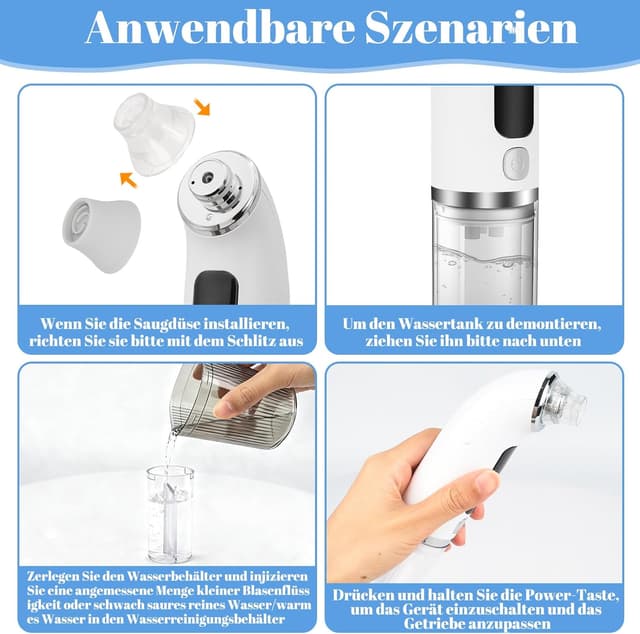 Anwendbare Szenarien

Wenn Sie die Saugdüse installieren, richten Sie sie bitte mit dem Schlitz aus

Um den Wassertank zu demontieren, ziehen Sie ihn bitte nach unten

Zerlegen Sie den Wasserbehälter und injizieren Sie eine angemessene Menge kleiner Blasenflüss igkeit oder schwach saures reines Wasser/warm es Wasser in den Wasserreinigungsbehälter

Drücken und halten Sie die Power-Taste, um das Gerät einzuschalten und das Getriebe anzupassen