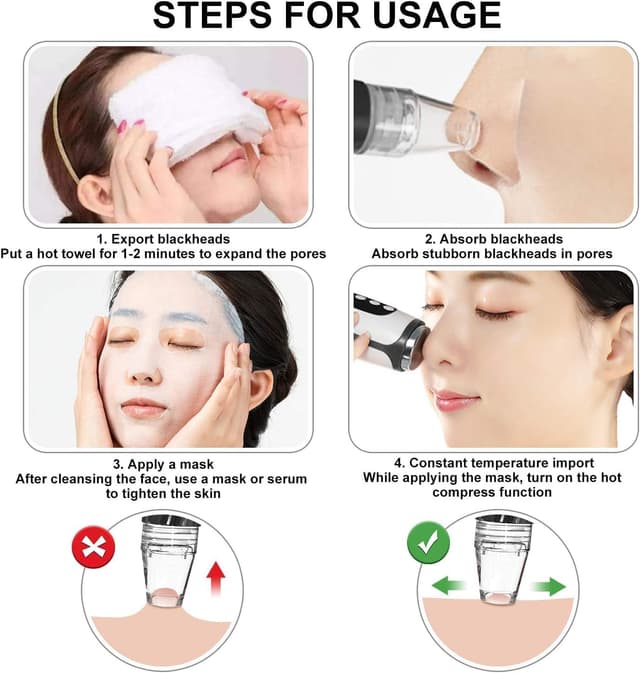 STEPS FOR USAGE

1. Export blackheads
Put a hot towel for 1-2 minutes to expand the pores

2. Absorb blackheads
Absorb stubborn blackheads in pores

3. Apply a mask
After cleansing the face, use a mask or serum to tighten the skin

4. Constant temperature import
While applying the mask, turn on the hot compress function