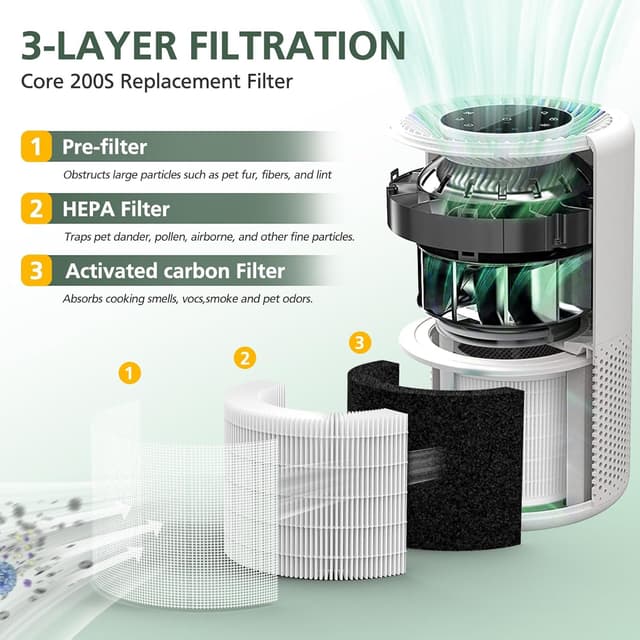 3-LAYER FILTRATION
Core 200S Replacement Filter

1 Pre-filter
Obstructs large particles such as pet fur, fibers, and lint

2 HEPA Filter
Traps pet dander, pollen, airborne, and other fine particles.

3 Activated carbon Filter
Absorbs cooking smells, vocs,smoke and pet odors.

1

2

3