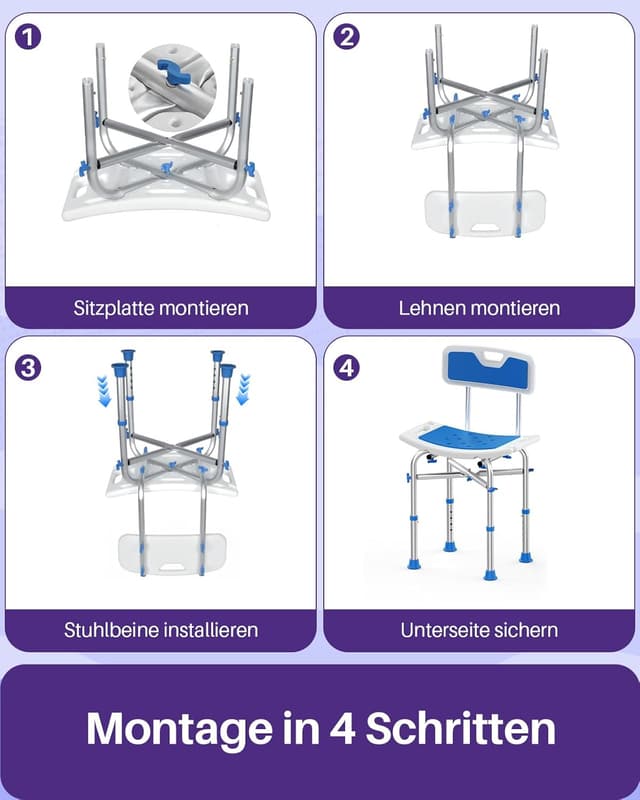 1

Sitzplatte montieren

2

Lehnen montieren

3

Stuhlbeine installieren

4

Unterseite sichern

Montage in 4 Schritten