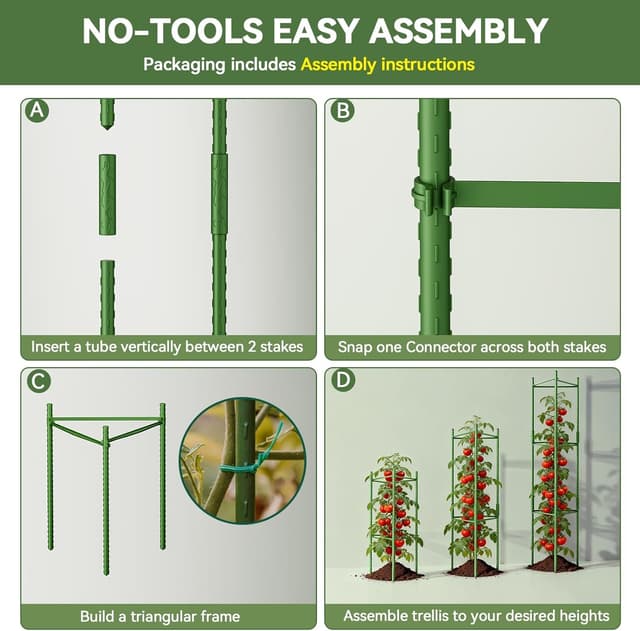 NO-TOOLS EASY ASSEMBLY

Packaging includes Assembly instructions

A

Insert a tube vertically between 2 stakes

B

Snap one Connector across both stakes

C

Build a triangular frame

D

Assemble trellis to your desired heights