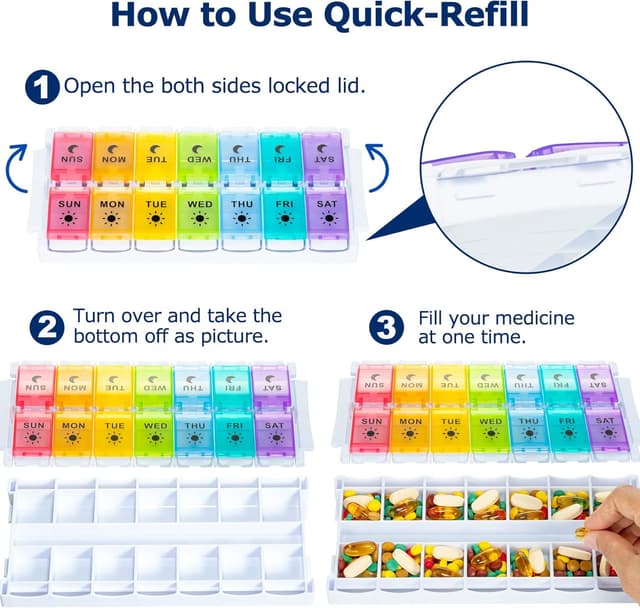 How to Use Quick-Refill

1 Open the both sides locked lid.

SUN MON TUE WED THU FRI SAT

SUN MON TUE WED THU FRI SAT

2 Turn over and take the bottom off as picture.

SUN MON TUE WED THU FRI SAT

SUN MON TUE WED THU FRI SAT

3 Fill your medicine at one time.

SUN MON TUE WED THU FRI SAT

SUN MON TUE WED THU FRI SAT