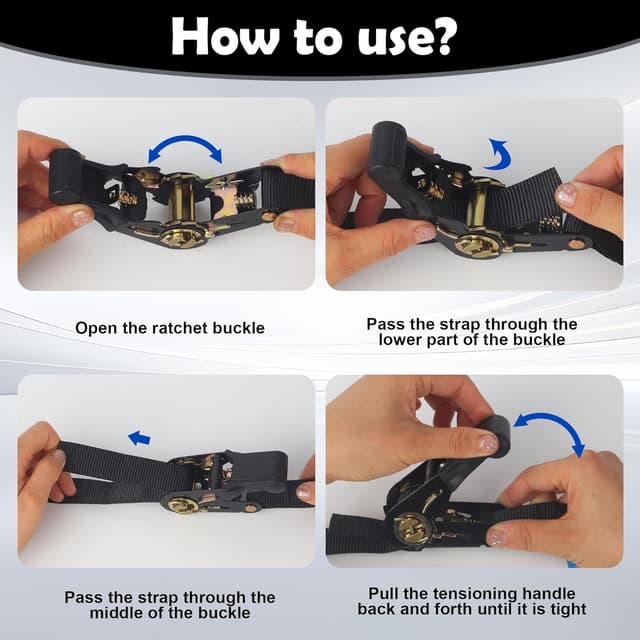 How to use?

Open the ratchet buckle

Pass the strap through the lower part of the buckle

Pass the strap through the middle of the buckle

Pull the tensioning handle back and forth until it is tight