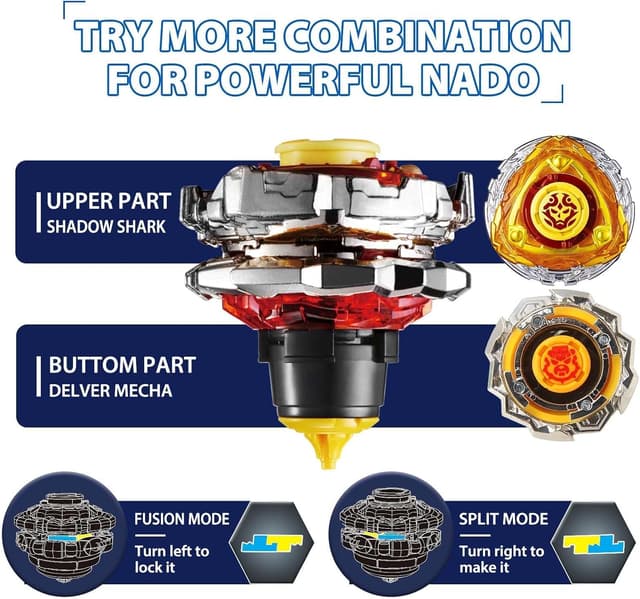 TRY MORE COMBINATION FOR POWERFUL NADO

UPPER PART
SHADOW SHARK

BUTTOM PART
DELVER MECHA

FUSION MODE
Turn left to lock it

SPLIT MODE
Turn right to make it