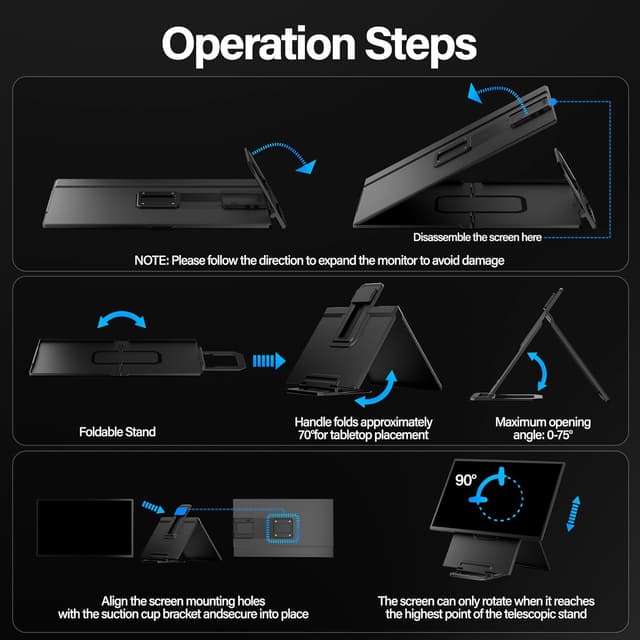 Operation Steps

Disassemble the screen here

NOTE: Please follow the direction to expand the monitor to avoid damage

Foldable Stand

Handle folds approximately 70°for tabletop placement

Maximum opening angle: 0-75°

90°

Align the screen mounting holes with the suction cup bracket andsecure into place

The screen can only rotate when it reaches the highest point of the telescopic stand