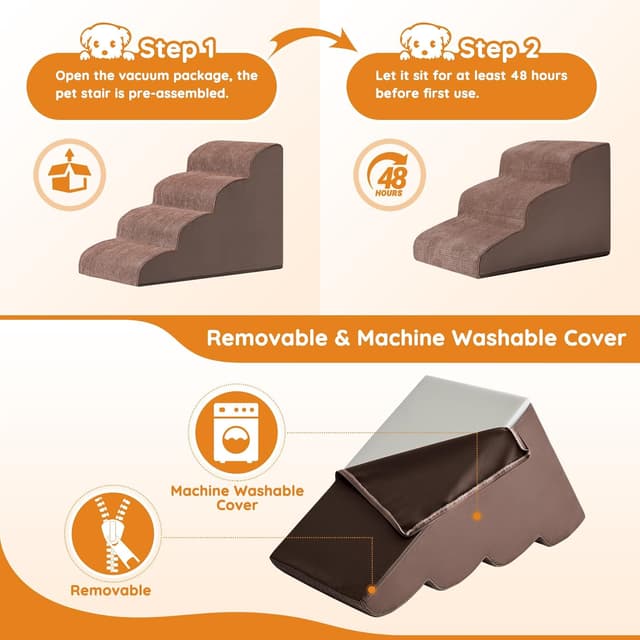 Step 1
Open the vacuum package, the pet stair is pre-assembled.

Step 2
Let it sit for at least 48 hours before first use.

48 HOURS

Removable & Machine Washable Cover

Machine Washable Cover

Removable