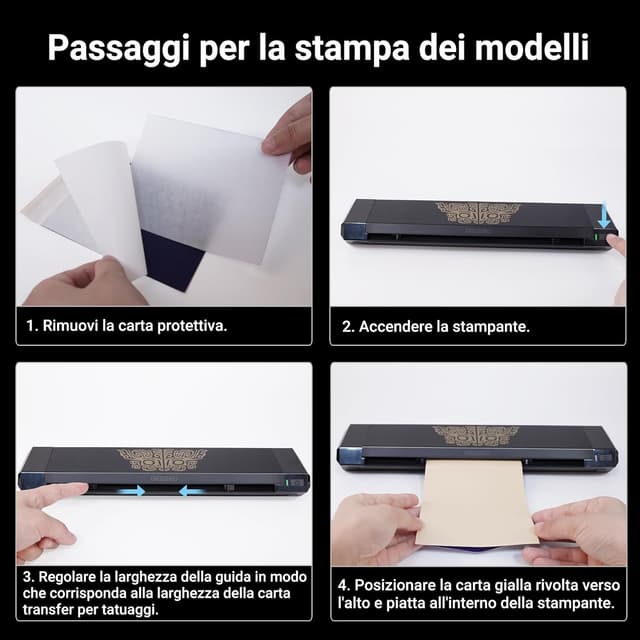 Passaggi per la stampa dei modelli

1. Rimuovi la carta protettiva.

2. Accendere la stampante.

3. Regolare la larghezza della guida in modo che corrisponda alla larghezza della carta transfer per tatuaggi.

4. Posizionare la carta gialla rivolta verso l'alto e piatta all'interno della stampante.