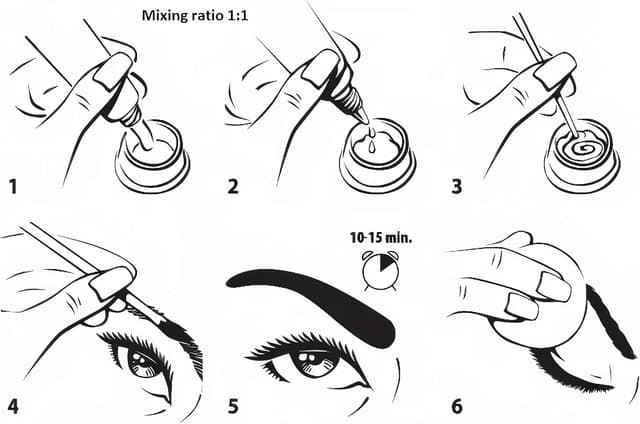 Mixing ratio 1:1

1

2

3

10-15 min.

4

5

6