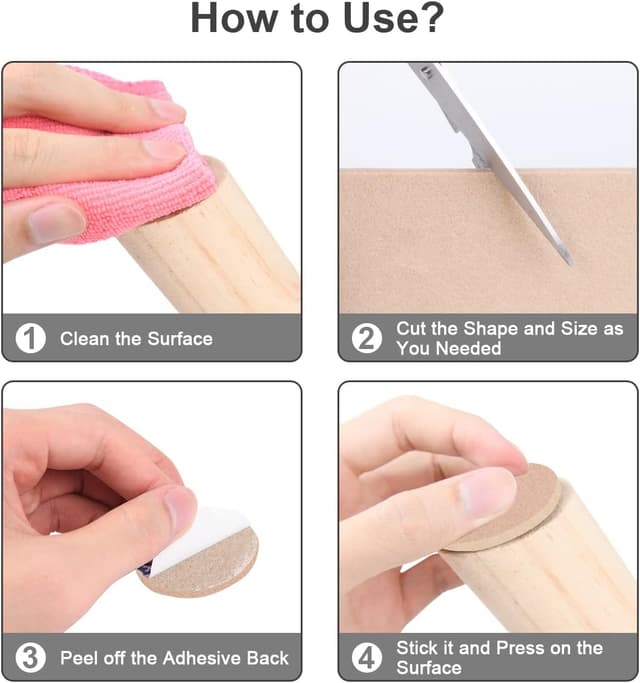 How to Use?

1 Clean the Surface

2 Cut the Shape and Size as You Needed

3 Peel off the Adhesive Back

4 Stick it and Press on the Surface