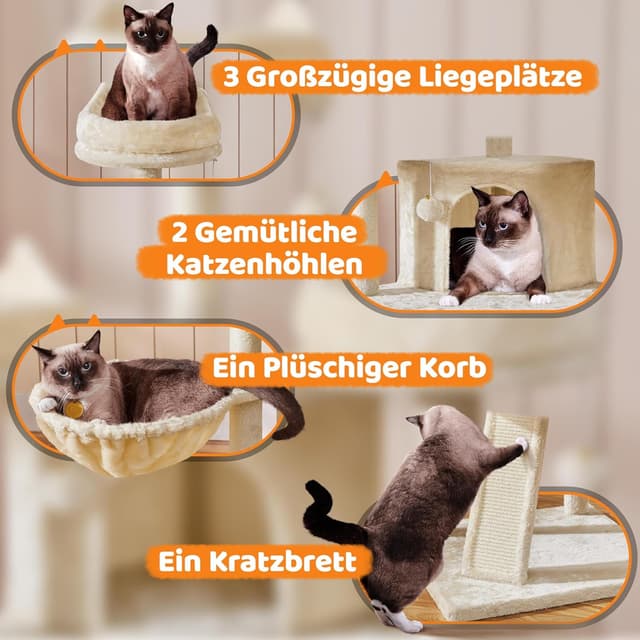 3 Großzügige Liegeplätze

2 Gemütliche Katzenhöhlen

Ein Plüschiger Korb

Ein Kratzbrett