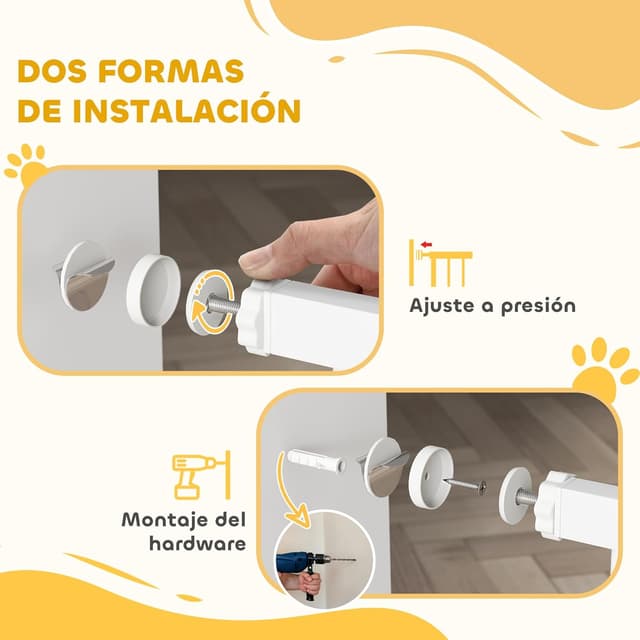 DOS FORMAS DE INSTALACIÓN

Ajuste a presión

Montaje del hardware