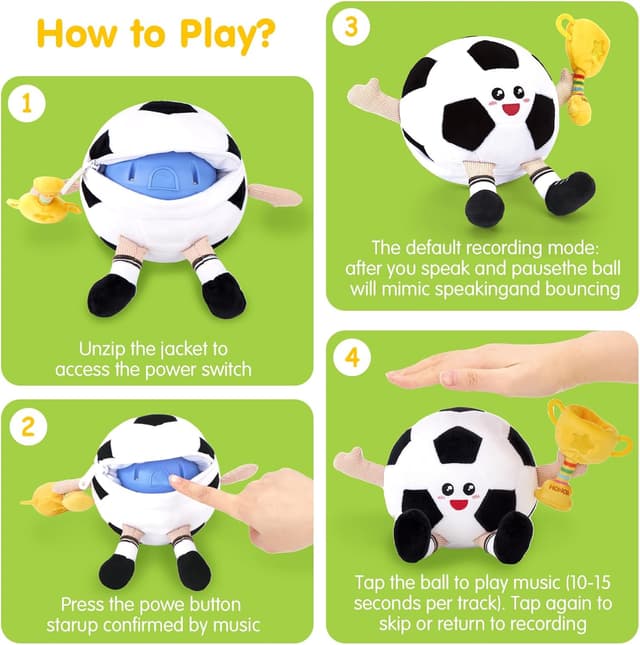 How to Play?

1

Unzip the jacket to access the power switch

2

Press the powe button starup confirmed by music

3

The default recording mode: after you speak and pausethe ball will mimic speakingand bouncing

4

HONOR

Tap the ball to play music (10-15 seconds per track). Tap again to skip or return to recording