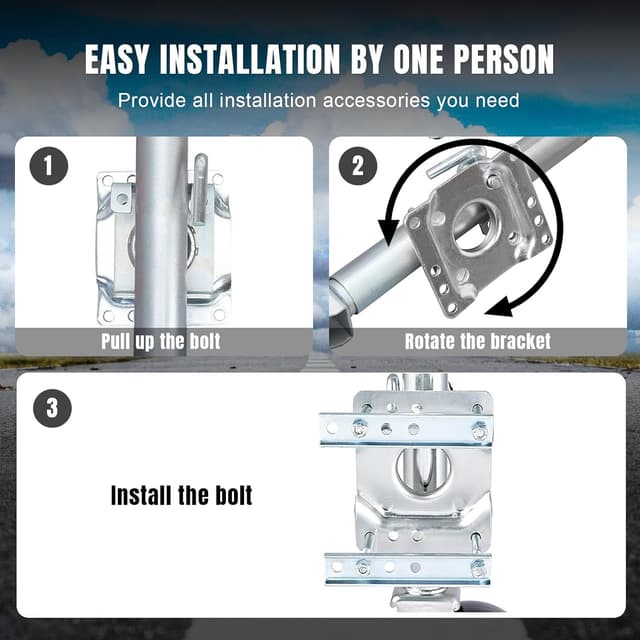 EASY INSTALLATION BY ONE PERSON

Provide all installation accessories you need

1

Pull up the bolt

2

Rotate the bracket

3

Install the bolt