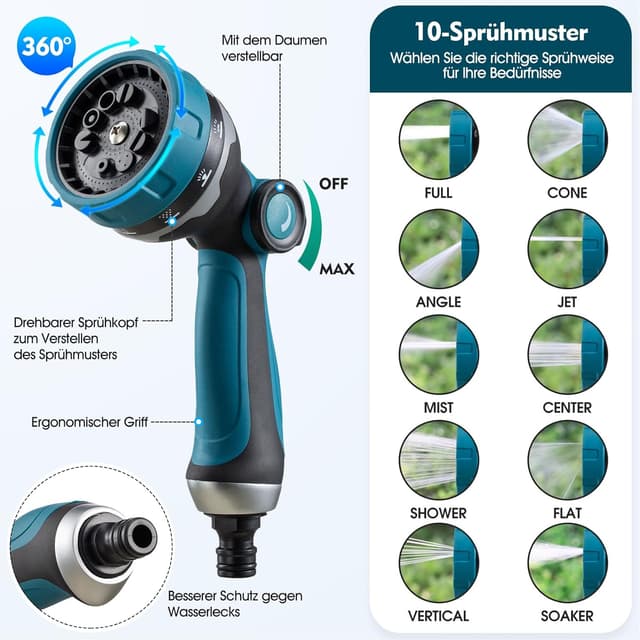 360°

Mit dem Daumen verstellbar

OFF

MAX

Drehbarer Sprühkopf zum Verstellen des Sprühmusters

Ergonomischer Griff

Besserer Schutz gegen Wasserlecks

10-Sprühmuster

Wählen Sie die richtige Sprühweise für Ihre Bedürfnisse

FULL

CONE

ANGLE

JET

MIST

CENTER

SHOWER

FLAT

VERTICAL

SOAKER