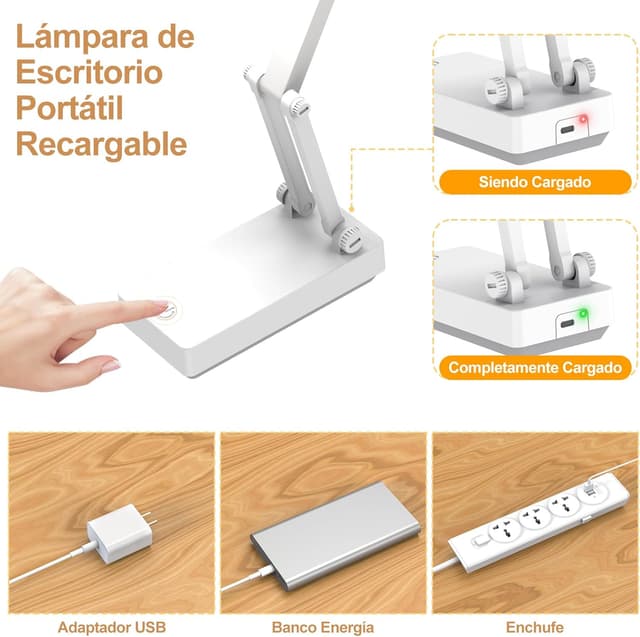 Lámpara de Escritorio Portátil Recargable

Siendo Cargado

Completamente Cargado

Adaptador USB

Banco Energía

Enchufe