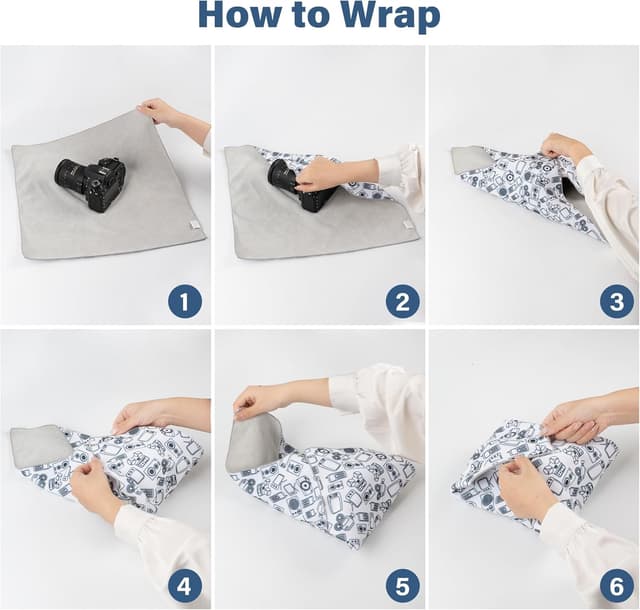 How to Wrap

1

2

3

4

5

6