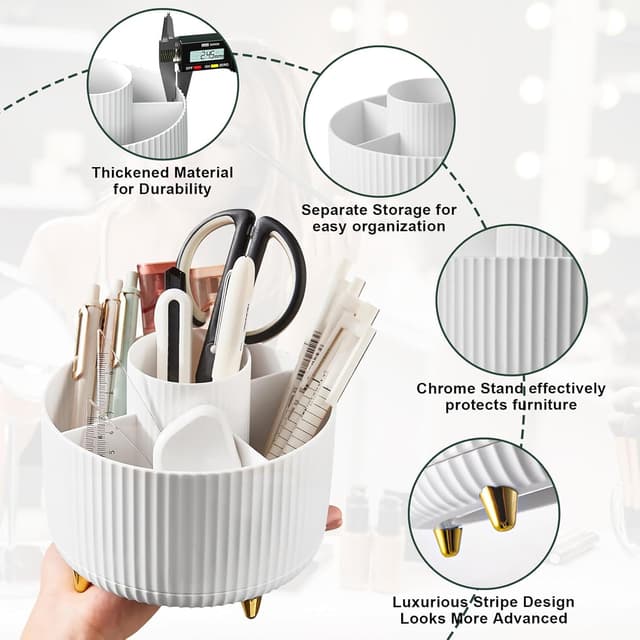 2.45

Thickened Material for Durability

Separate Storage for easy organization

Chrome Stand effectively protects furniture

Luxurious Stripe Design Looks More Advanced