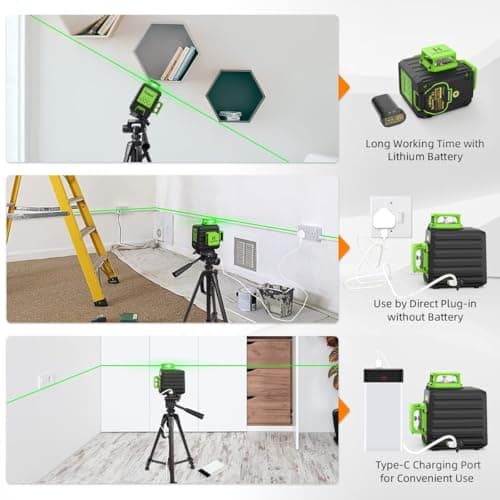 Long Working Time with Lithium Battery

Use by Direct Plug-in without Battery

Type-C Charging Port for Convenient Use