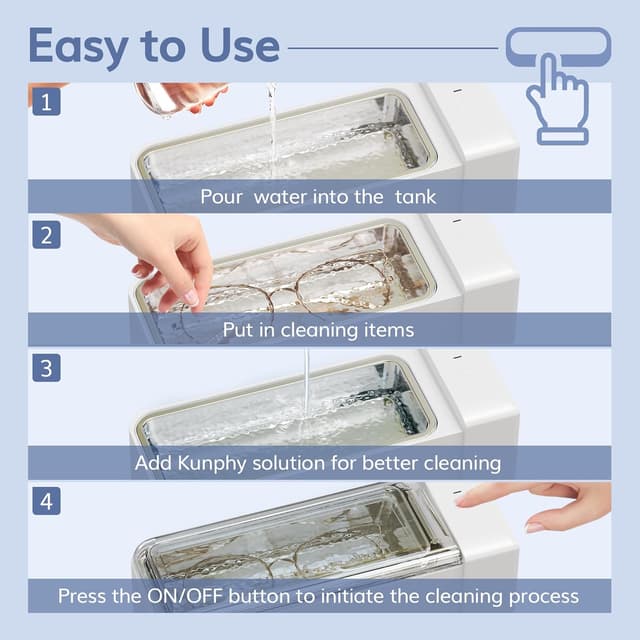 Easy to Use

1

Pour water into the tank

2

Put in cleaning items

3

Add Kunphy solution for better cleaning

4

Press the ON/OFF button to initiate the cleaning process