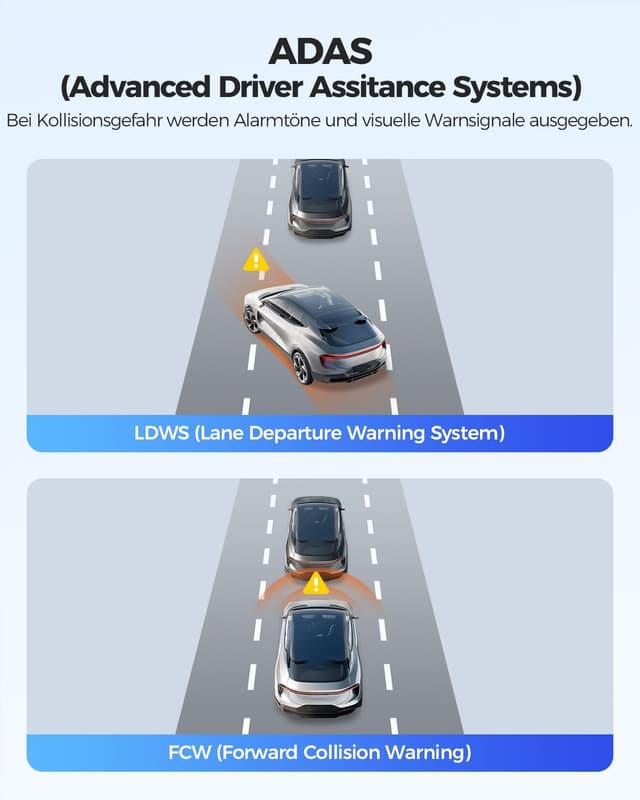 ADAS
(Advanced Driver Assitance Systems)

Bei Kollisionsgefahr werden Alarmtöne und visuelle Warnsignale ausgegeben.

LDWS (Lane Departure Warning System)

FCW (Forward Collision Warning)