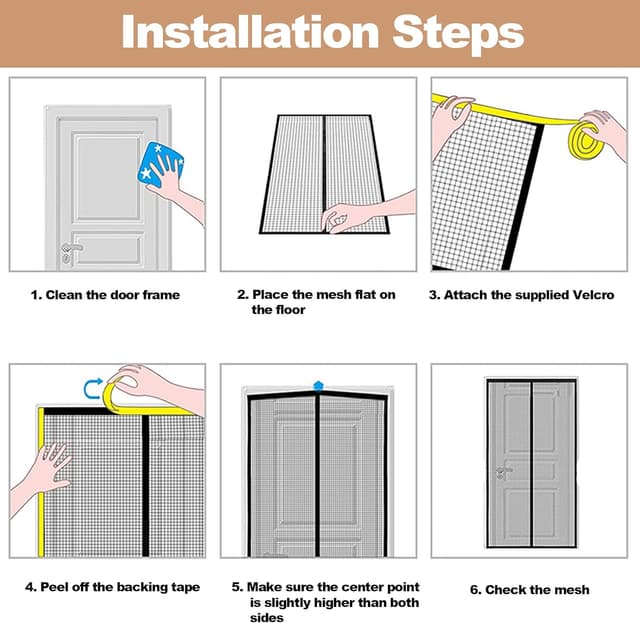 Installation Steps

1. Clean the door frame

2. Place the mesh flat on the floor

3. Attach the supplied Velcro

4. Peel off the backing tape

5. Make sure the center point is slightly higher than both sides

6. Check the mesh