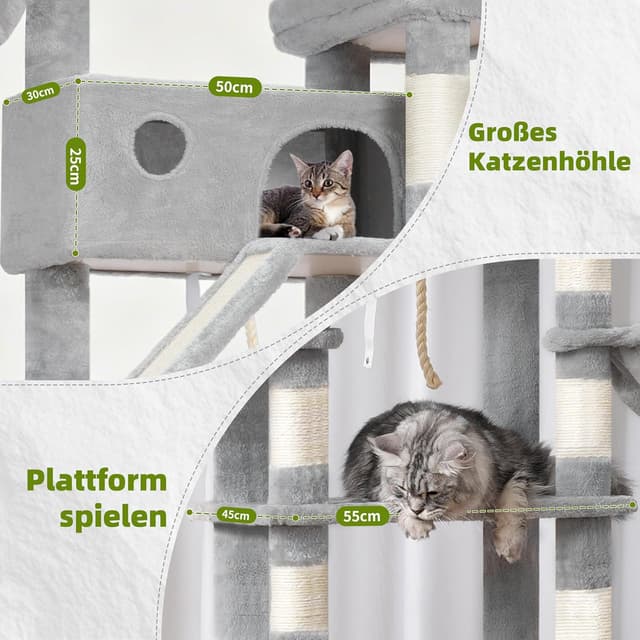 30cm
50cm
25cm

Großes Katzenhöhle

Plattform spielen

45cm
55cm