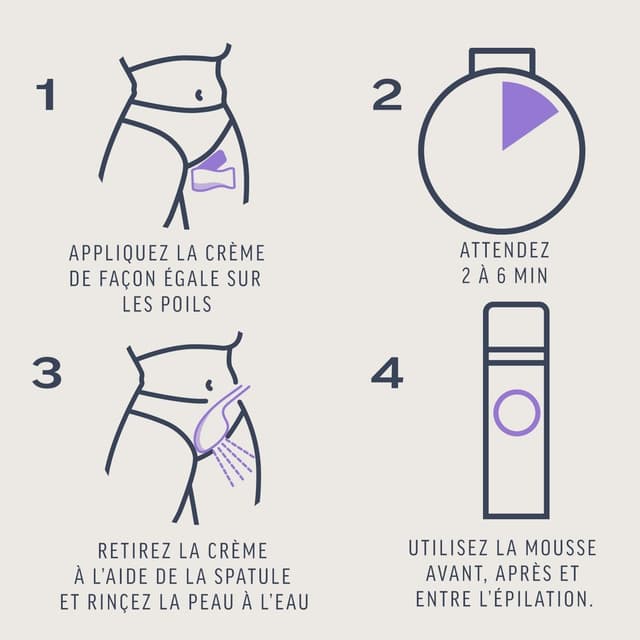 1

APPLIQUEZ LA CRÈME DE FAÇON ÉGALE SUR LES POILS

2

ATTENDEZ 2 À 6 MIN

3

RETIREZ LA CRÈME À L'AIDE DE LA SPATULE ET RINÇEZ LA PEAU À L'EAU

4

UTILISEZ LA MOUSSE AVANT, APRÈS ET ENTRE L'ÉPILATION.