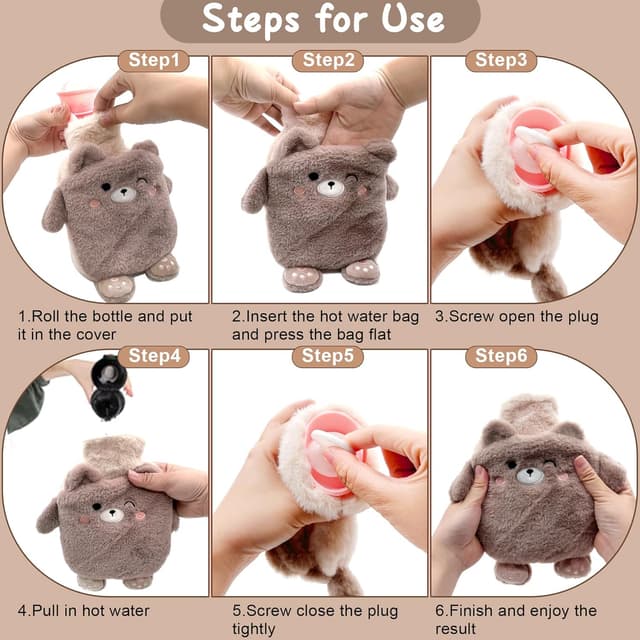 Steps for Use

Step1

1.Roll the bottle and put it in the cover

Step2

2.Insert the hot water bag and press the bag flat

Step3

3.Screw open the plug

Step4

4.Pull in hot water

Step5

5.Screw close the plug tightly

Step6

6.Finish and enjoy the result