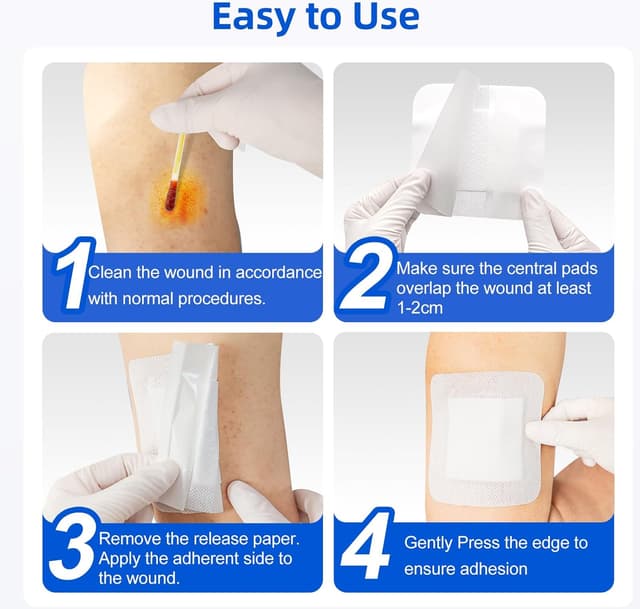 Easy to Use

1 Clean the wound in accordance with normal procedures.

2 Make sure the central pads overlap the wound at least 1-2cm

3 Remove the release paper. Apply the adherent side to the wound.

4 Gently Press the edge to ensure adhesion