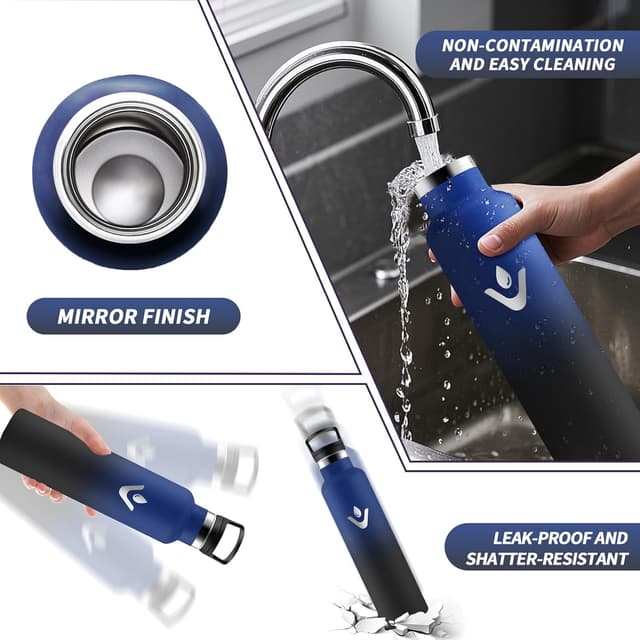 NON-CONTAMINATION AND EASY CLEANING

MIRROR FINISH

LEAK-PROOF AND SHATTER-RESISTANT