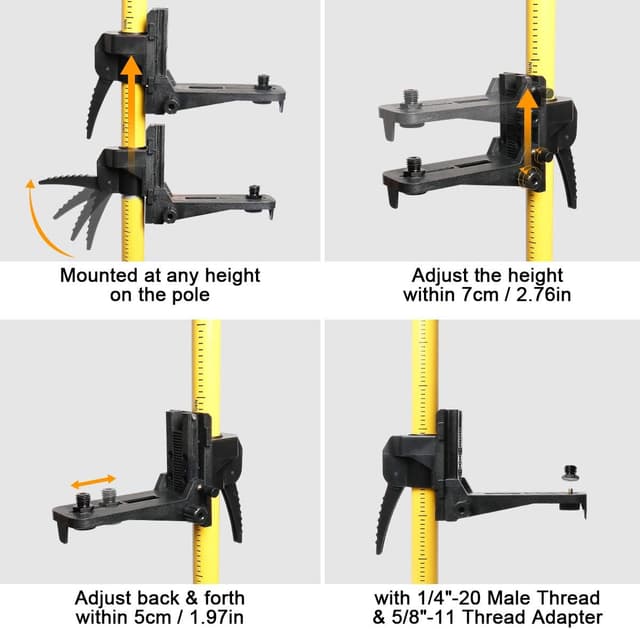 Mounted at any height on the pole

Adjust the height within 7cm / 2.76in

Adjust back & forth within 5cm / 1.97in

with 1/4"-20 Male Thread & 5/8"-11 Thread Adapter