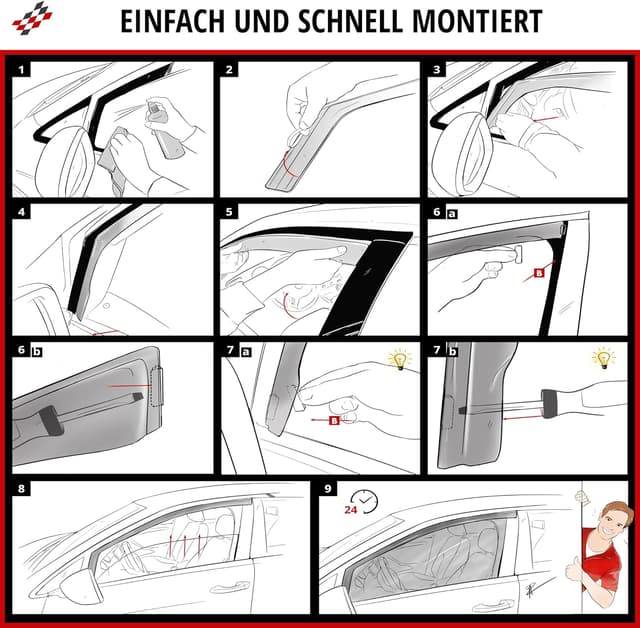 EINFACH UND SCHNELL MONTIERT

1

2

3

4

5

6 a

B

6 b

7 a

B

7 b

8

9

24