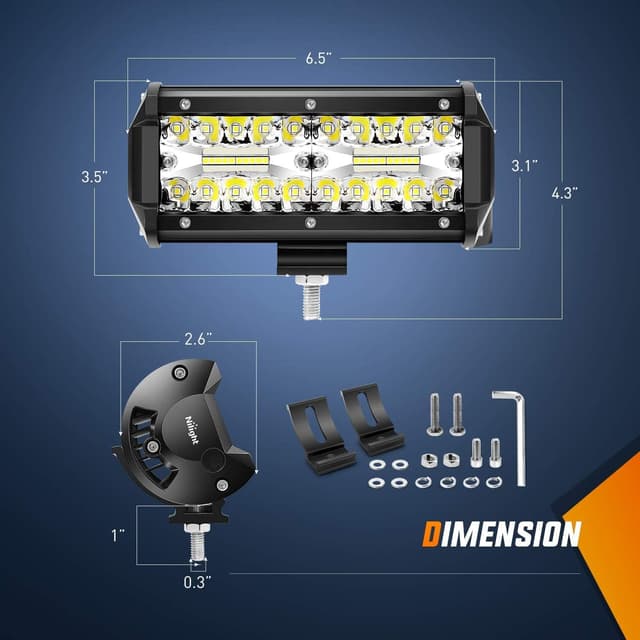 6.5"

3.5"

3.1"

4.3"

2.6"

Nilight

1"

0.3"

DIMENSION